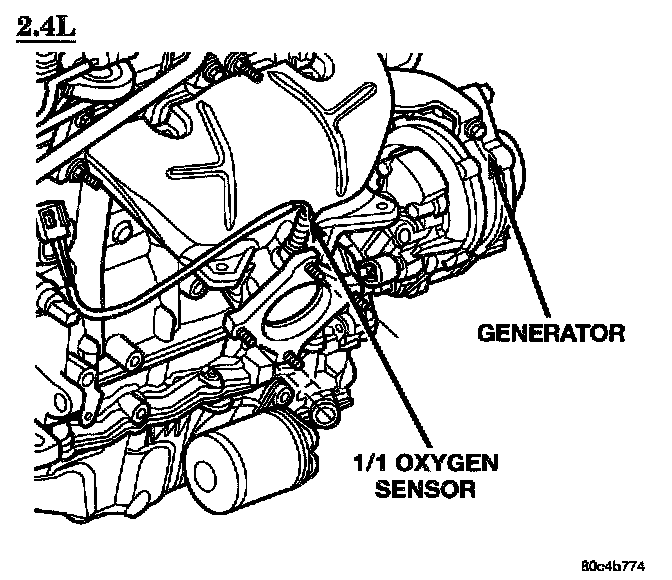 2.4L

GENERATOR

1/1 OXYGEN SENSOR

80c4b774