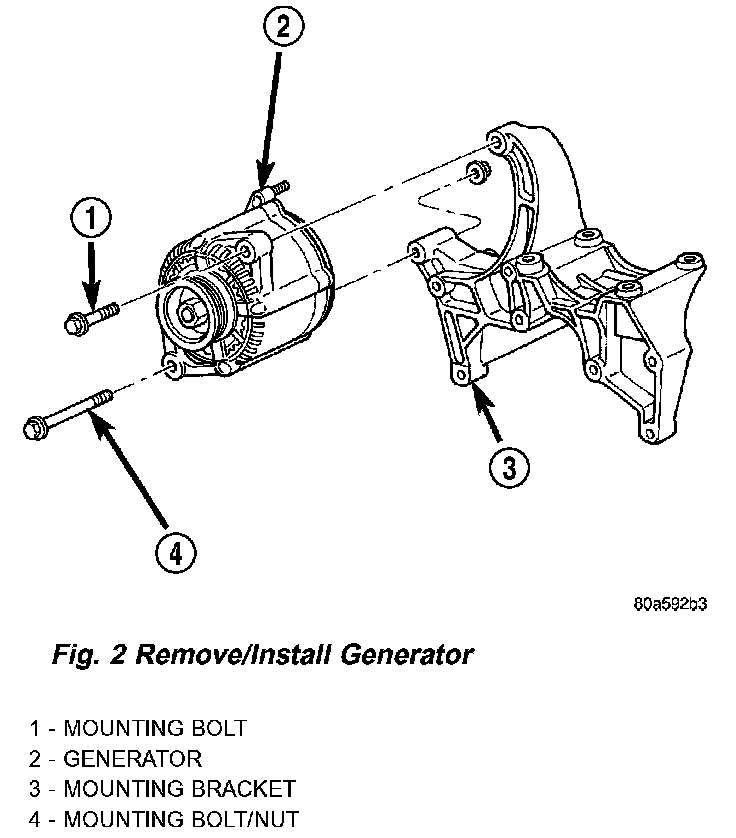 2

1

3

4

80a592b3

Fig. 2 Remove/Install Generator

1 - MOUNTING BOLT
2 - GENERATOR
3 - MOUNTING BRACKET
4 - MOUNTING BOLT/NUT