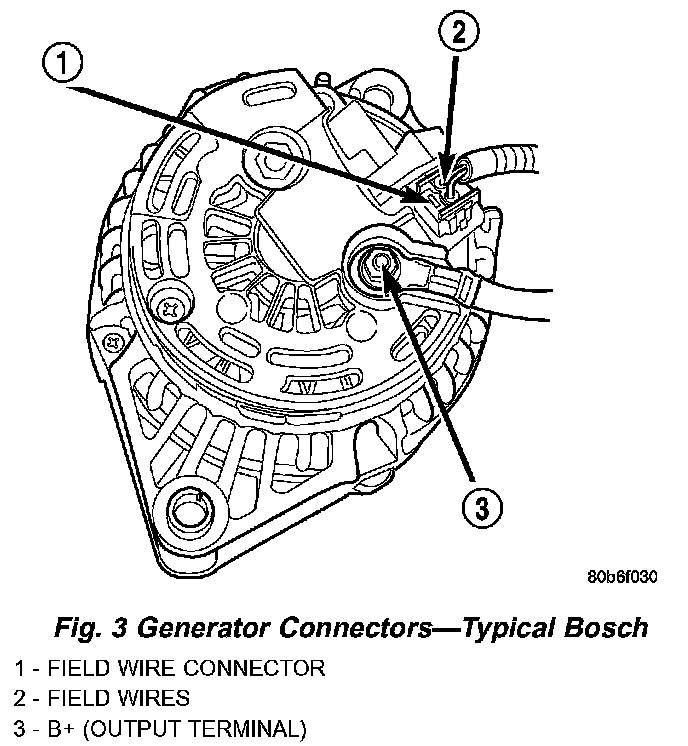 1
2
3
80b6f030
Fig. 3 Generator Connectors—Typical Bosch
1 - FIELD WIRE CONNECTOR
2 - FIELD WIRES
3 - B+ (OUTPUT TERMINAL)