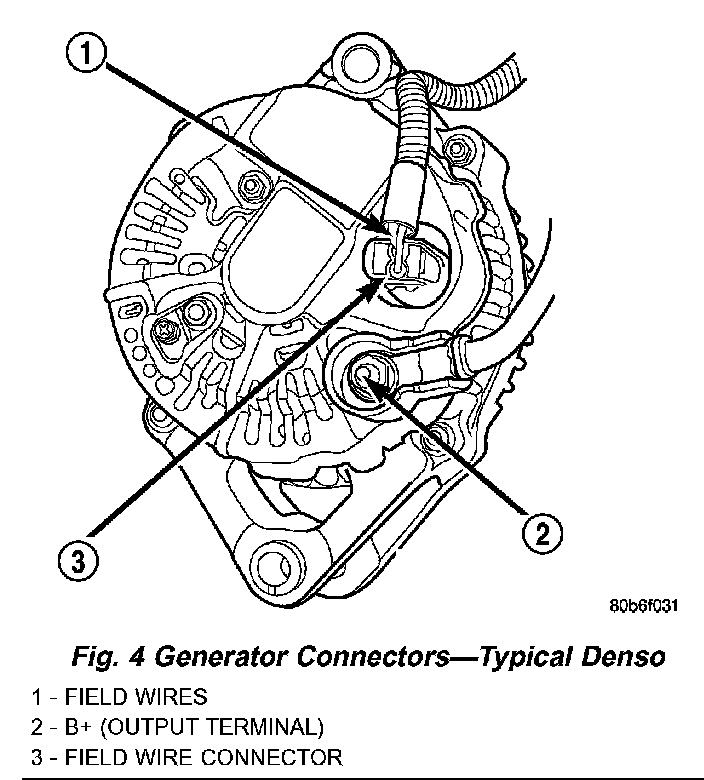 1

2

3

80b6f031

Fig. 4 Generator Connectors—Typical Denso

1 - FIELD WIRES
2 - B+ (OUTPUT TERMINAL)
3 - FIELD WIRE CONNECTOR