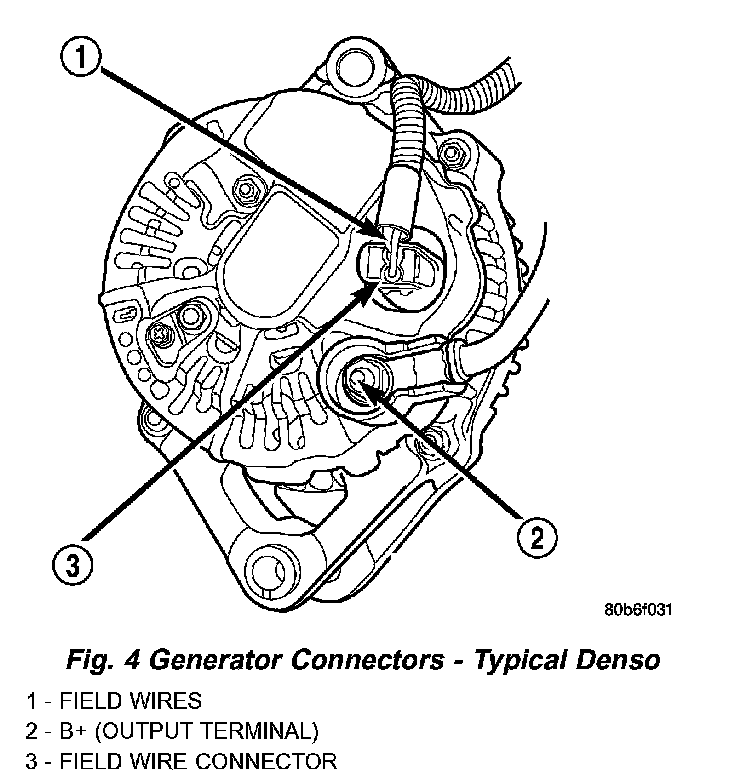 1

2

3

80b6f031

Fig. 4 Generator Connectors - Typical Denso

1 - FIELD WIRES
2 - B+ (OUTPUT TERMINAL)
3 - FIELD WIRE CONNECTOR