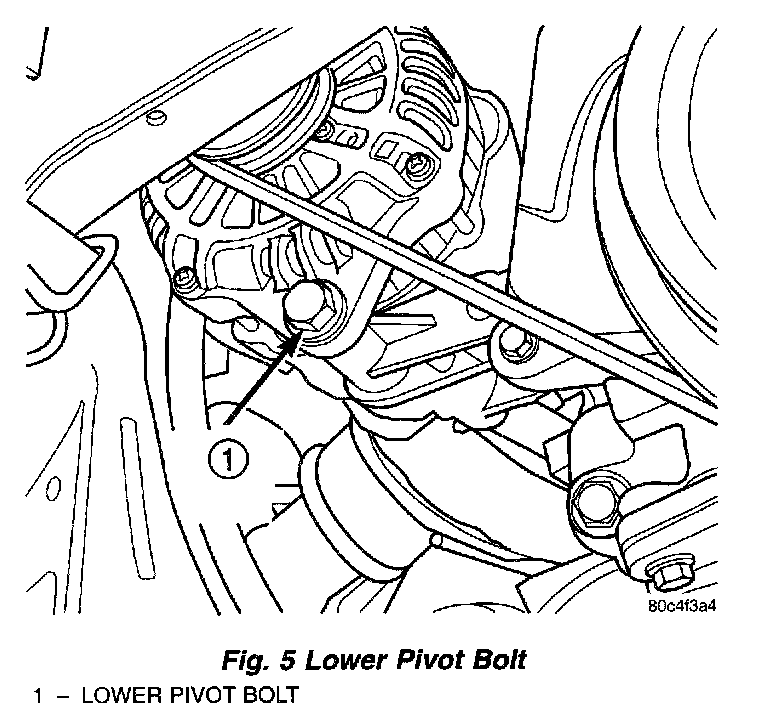 1

80c4f3a4

Fig. 5 Lower Pivot Bolt

1 – LOWER PIVOT BOLT