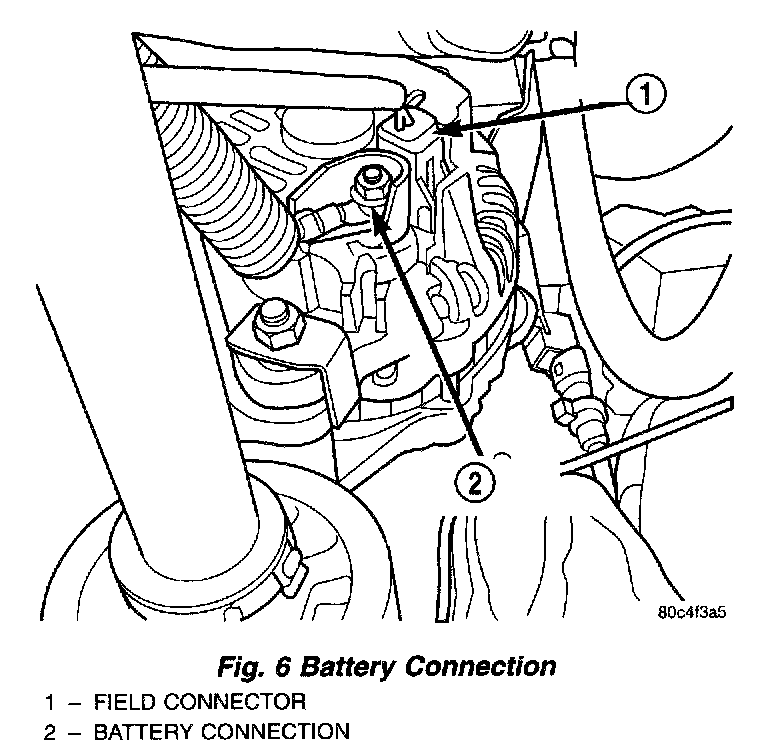 1

2

80c4f3a5

Fig. 6 Battery Connection

1 – FIELD CONNECTOR

2 – BATTERY CONNECTION