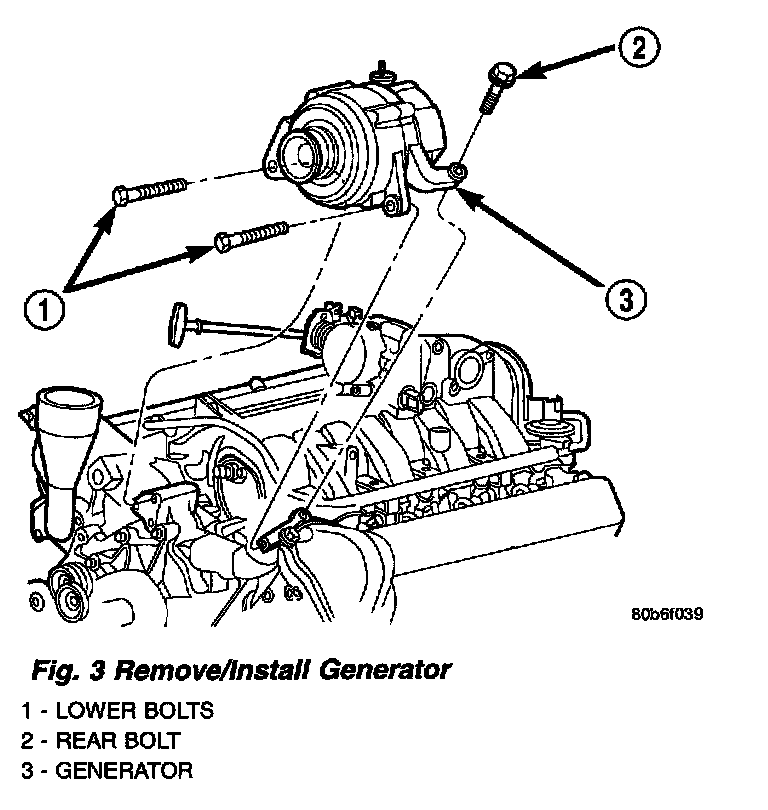 2

1

3

80b6f039

Fig. 3 Remove/Install Generator

1 - LOWER BOLTS
2 - REAR BOLT
3 - GENERATOR