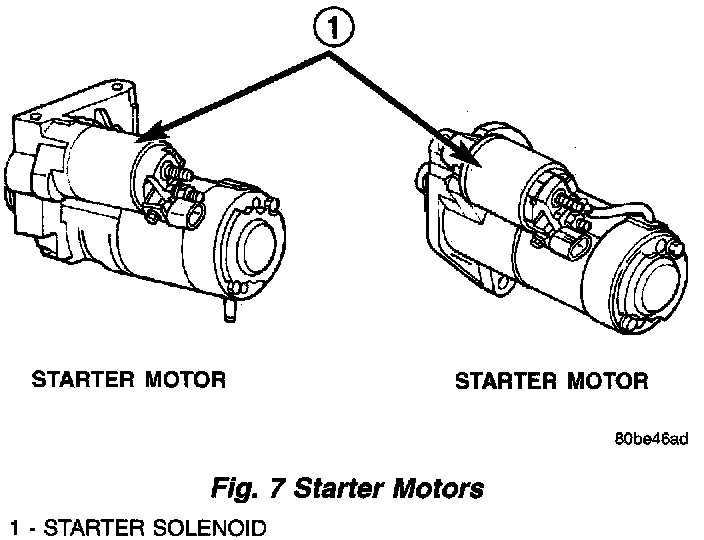 1

STARTER MOTOR

STARTER MOTOR

80be46ad

Fig. 7 Starter Motors

1 - STARTER SOLENOID