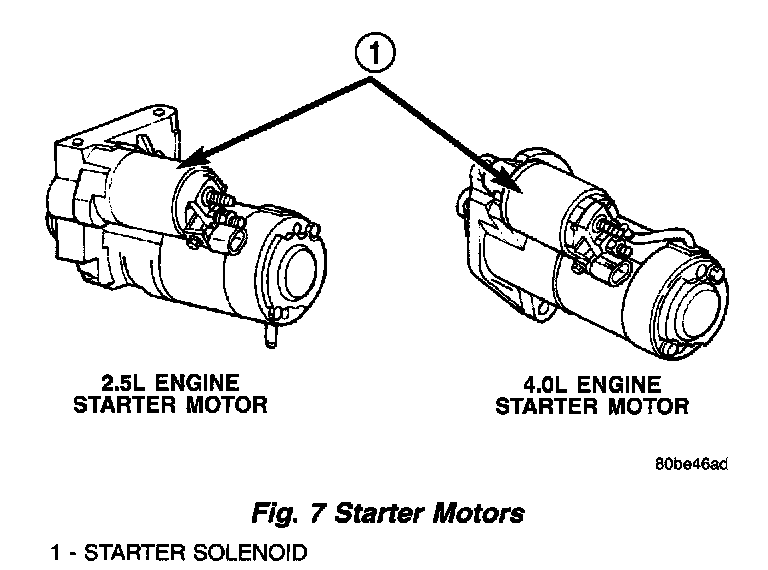 1

2.5L ENGINE STARTER MOTOR

4.0L ENGINE STARTER MOTOR

80be46ad

Fig. 7 Starter Motors

1 - STARTER SOLENOID