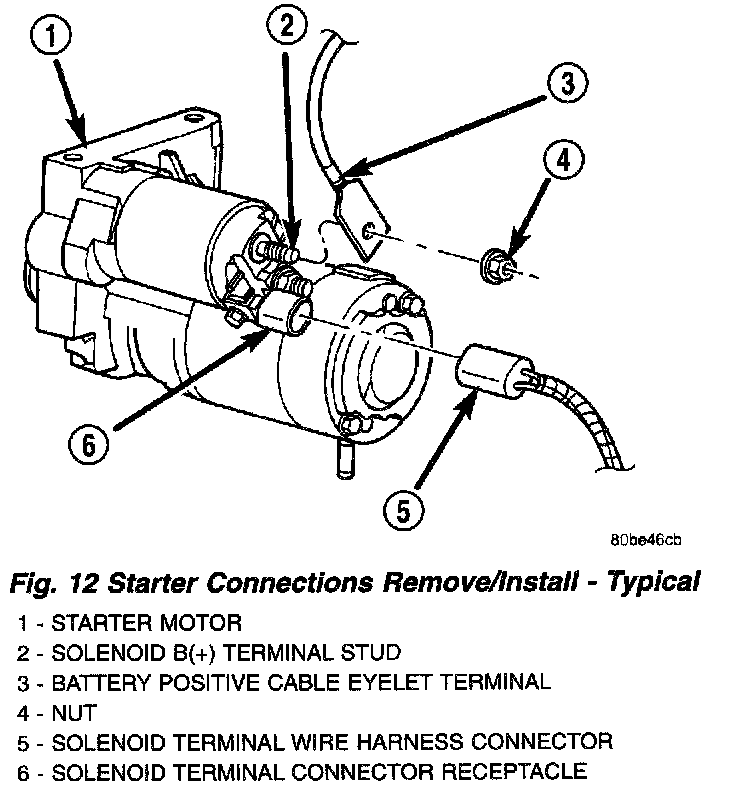 1
2
3
4
6
5
80be46cb

Fig. 12 Starter Connections Remove/Install - Typical

1 - STARTER MOTOR
2 - SOLENOID B(+) TERMINAL STUD
3 - BATTERY POSITIVE CABLE EYELET TERMINAL
4 - NUT
5 - SOLENOID TERMINAL WIRE HARNESS CONNECTOR
6 - SOLENOID TERMINAL CONNECTOR RECEPTACLE