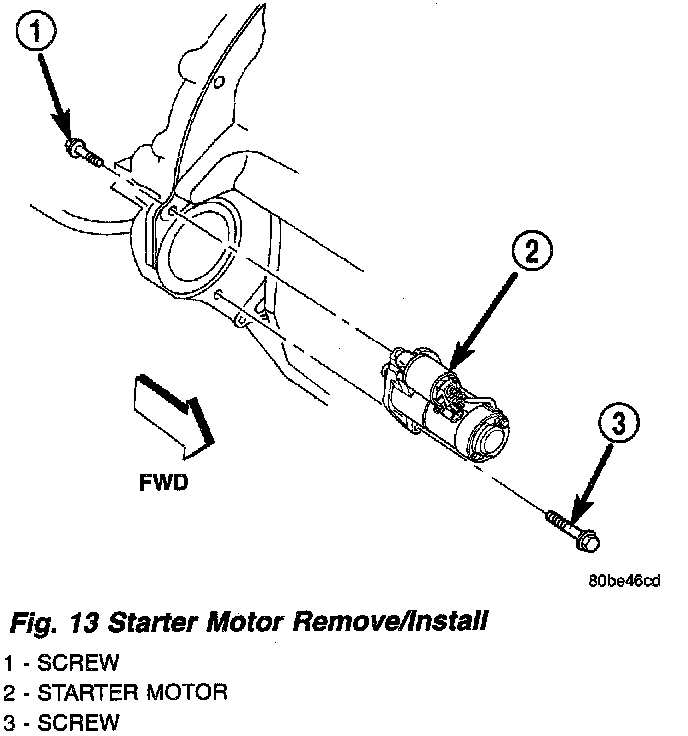 1

2

FWD

3

80be46cd

Fig. 13 Starter Motor Remove/Install

1 - SCREW
2 - STARTER MOTOR
3 - SCREW