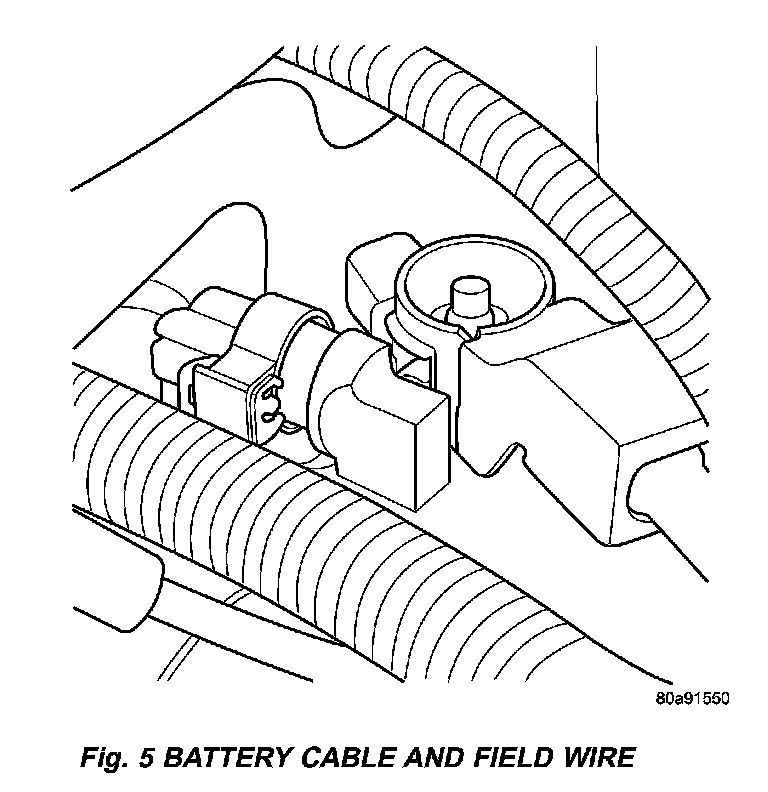 80a91550

Fig. 5 BATTERY CABLE AND FIELD WIRE