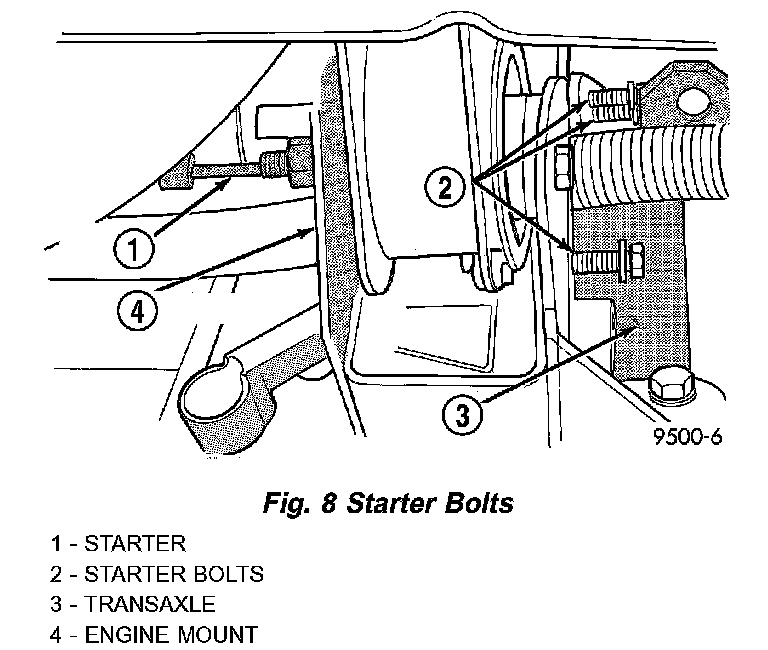 2

1

4

3

9500-6

Fig. 8 Starter Bolts

1 - STARTER
2 - STARTER BOLTS
3 - TRANSAXLE
4 - ENGINE MOUNT