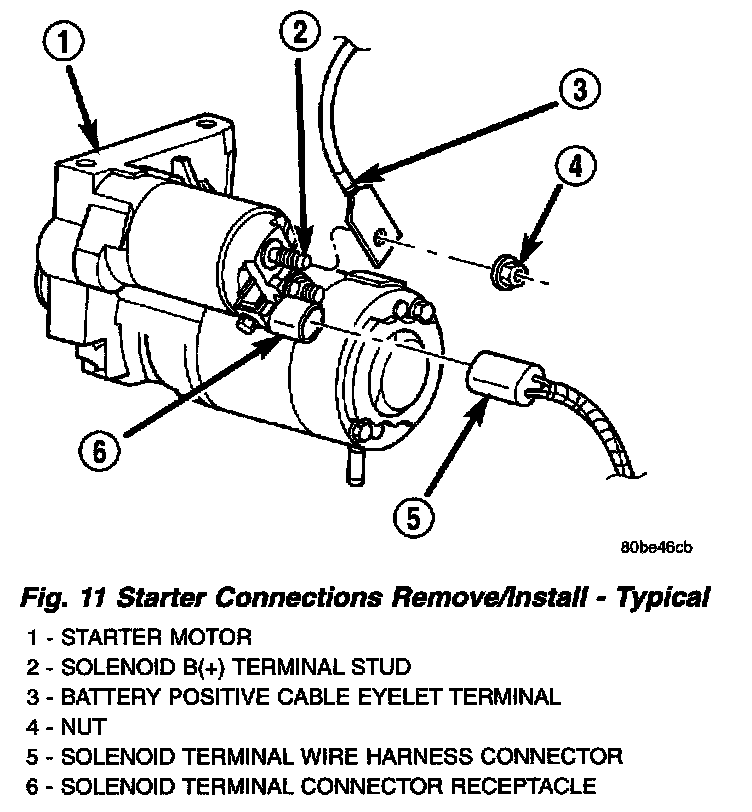 1
2
3
4
6
5

80be46cb

Fig. 11 Starter Connections Remove/Install - Typical

1 - STARTER MOTOR
2 - SOLENOID B(+) TERMINAL STUD
3 - BATTERY POSITIVE CABLE EYELET TERMINAL
4 - NUT
5 - SOLENOID TERMINAL WIRE HARNESS CONNECTOR
6 - SOLENOID TERMINAL CONNECTOR RECEPTACLE