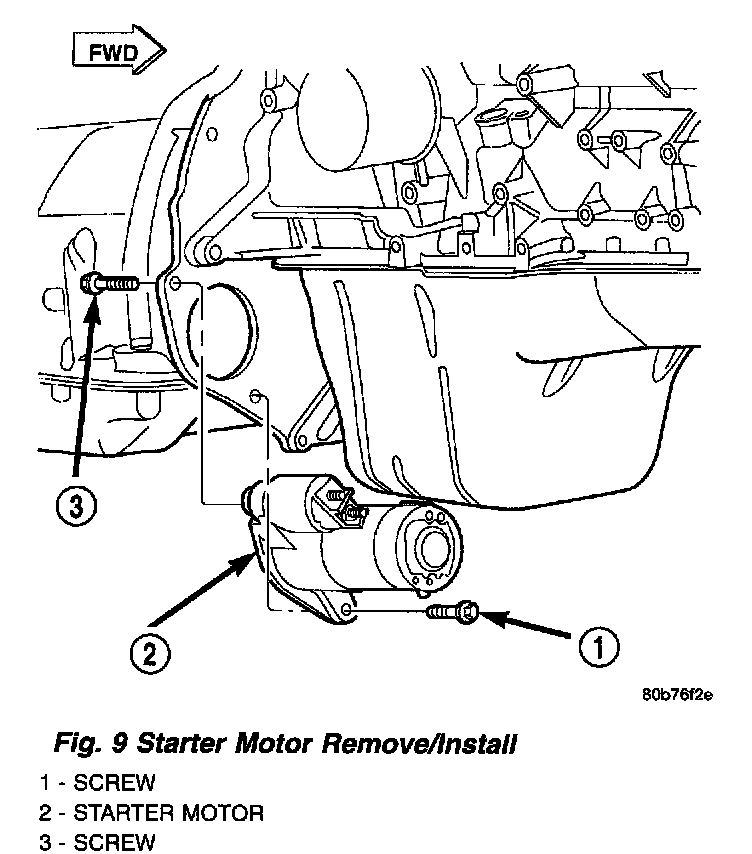 FWD

3

2

1

80b76f2e

Fig. 9 Starter Motor Remove/Install

1 - SCREW
2 - STARTER MOTOR
3 - SCREW