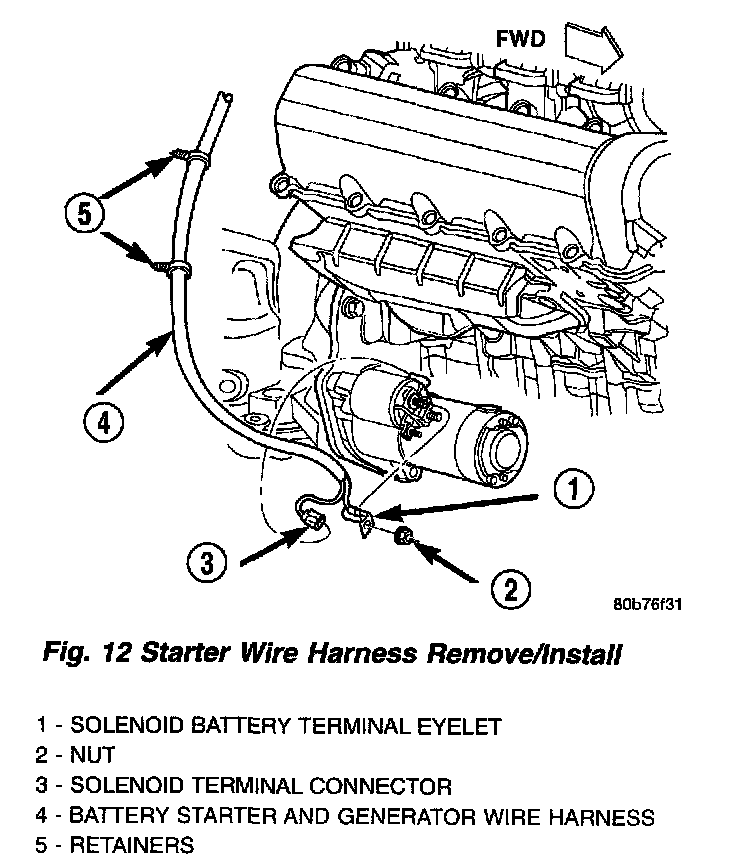 FWD

5

4

1

3

2

80b76f31

Fig. 12 Starter Wire Harness Remove/Install

1 - SOLENOID BATTERY TERMINAL EYELET
2 - NUT
3 - SOLENOID TERMINAL CONNECTOR
4 - BATTERY STARTER AND GENERATOR WIRE HARNESS
5 - RETAINERS