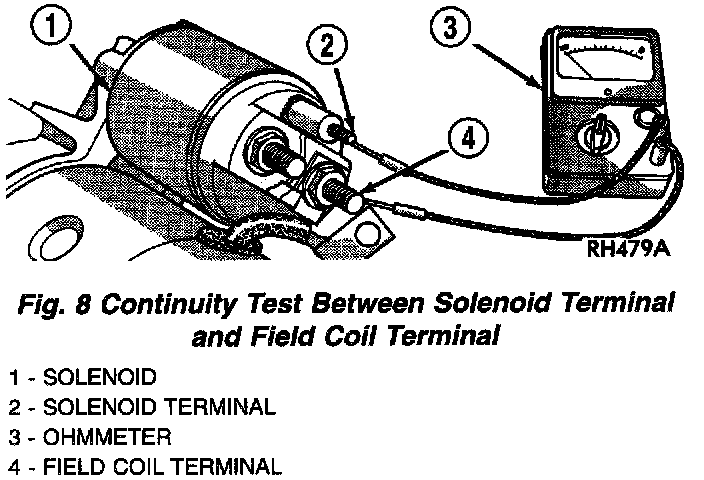 1
2
3
4
RH479A

Fig. 8 Continuity Test Between Solenoid Terminal and Field Coil Terminal

1 - SOLENOID
2 - SOLENOID TERMINAL
3 - OHMMETER
4 - FIELD COIL TERMINAL