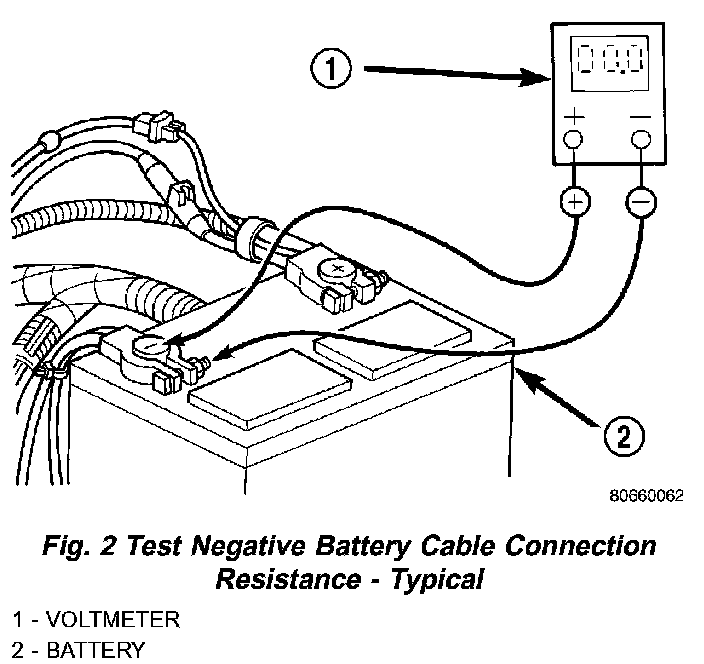 1

00.0

+ −

+ −

2

80660062

Fig. 2 Test Negative Battery Cable Connection Resistance - Typical

1 - VOLTMETER
2 - BATTERY