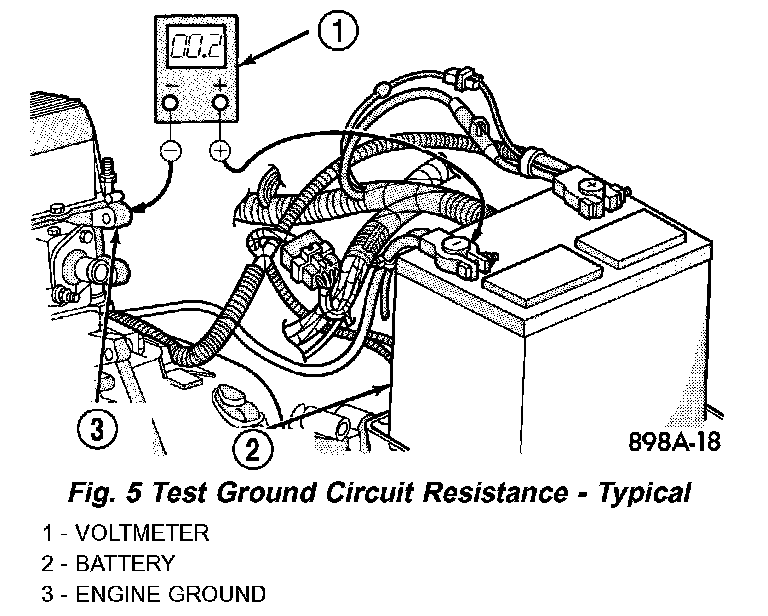 00.2

1

3

2

898A-18

Fig. 5 Test Ground Circuit Resistance - Typical

1 - VOLTMETER
2 - BATTERY
3 - ENGINE GROUND