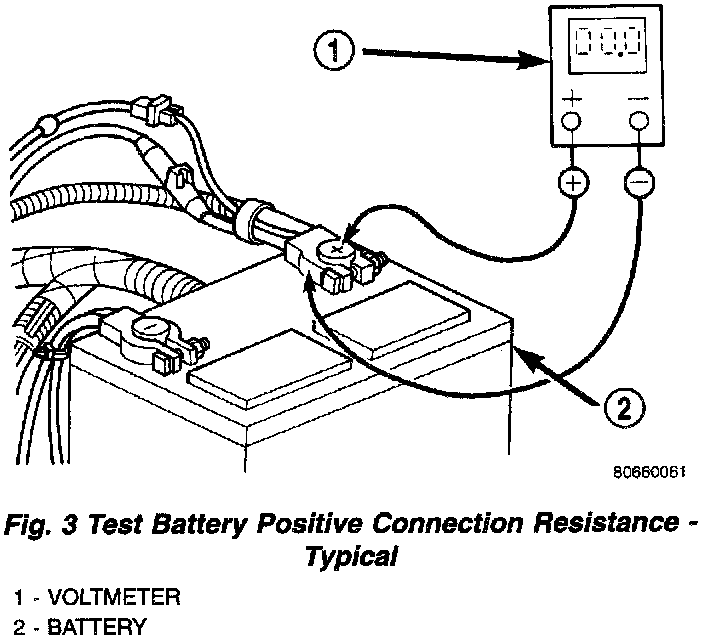 1

00.0

+ −

+ −

2

80660061

Fig. 3 Test Battery Positive Connection Resistance - Typical

1 - VOLTMETER
2 - BATTERY