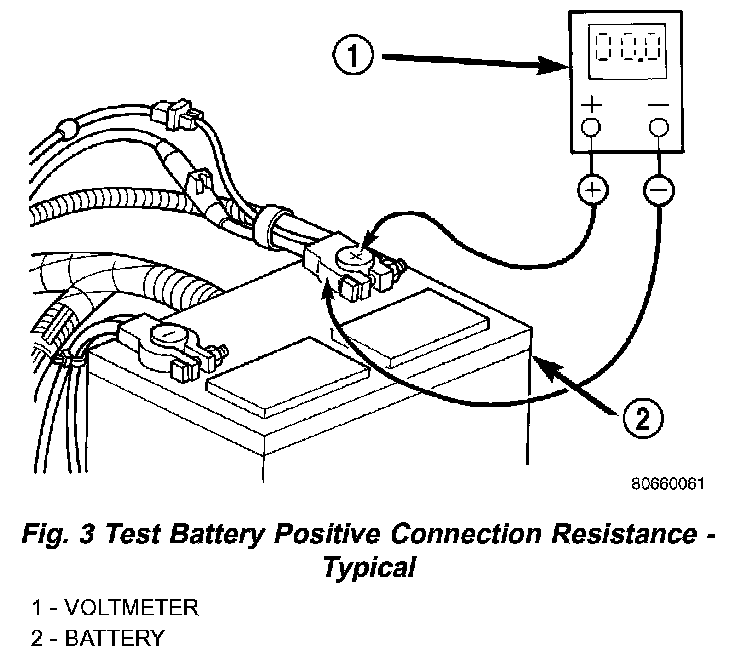 1

00.0

+ −

+ −

2

80660061

Fig. 3 Test Battery Positive Connection Resistance - Typical

1 - VOLTMETER
2 - BATTERY