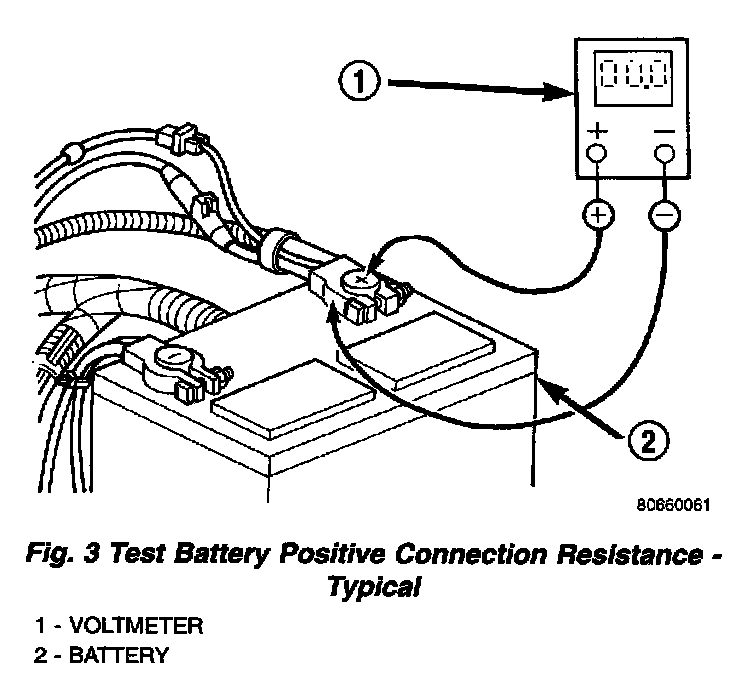 1

00.0

+ −

+ −

2

80660061

Fig. 3 Test Battery Positive Connection Resistance - Typical

1 - VOLTMETER
2 - BATTERY