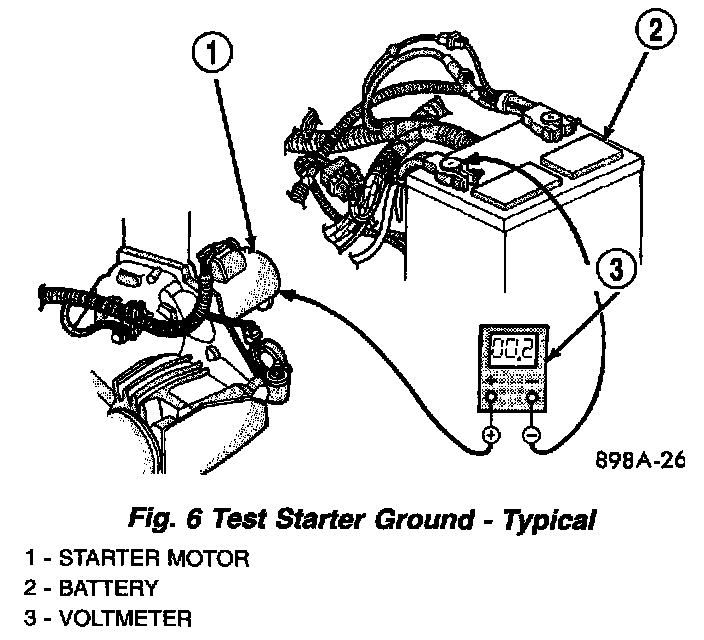 1

2

3

00.2

+ −

898A-26

Fig. 6 Test Starter Ground - Typical

1 - STARTER MOTOR
2 - BATTERY
3 - VOLTMETER