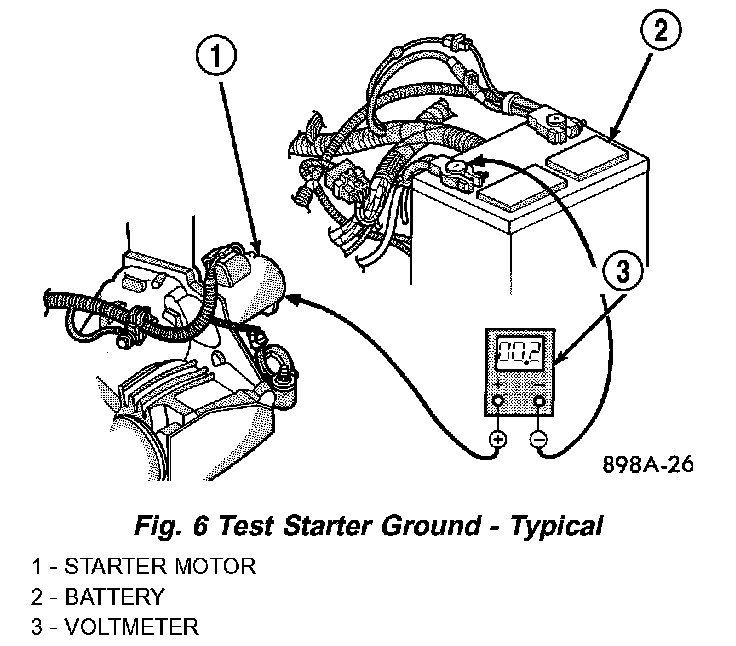 1

2

3

00.2

+

−

898A-26

Fig. 6 Test Starter Ground - Typical

1 - STARTER MOTOR
2 - BATTERY
3 - VOLTMETER