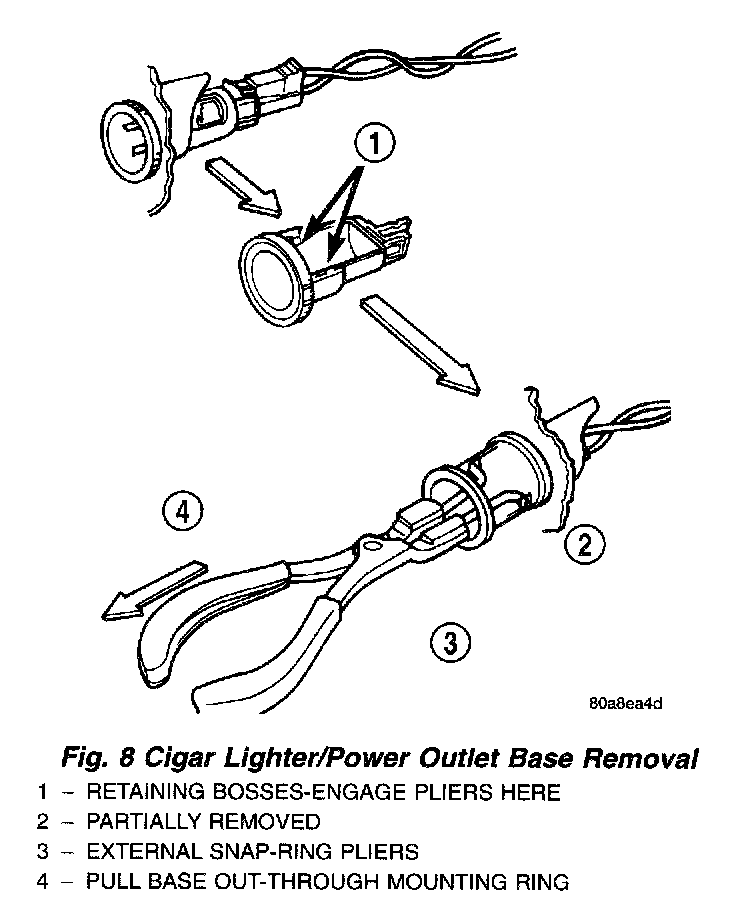 1

4

2

3

80a8ea4d

Fig. 8 Cigar Lighter/Power Outlet Base Removal
1 – RETAINING BOSSES-ENGAGE PLIERS HERE
2 – PARTIALLY REMOVED
3 – EXTERNAL SNAP-RING PLIERS
4 – PULL BASE OUT-THROUGH MOUNTING RING