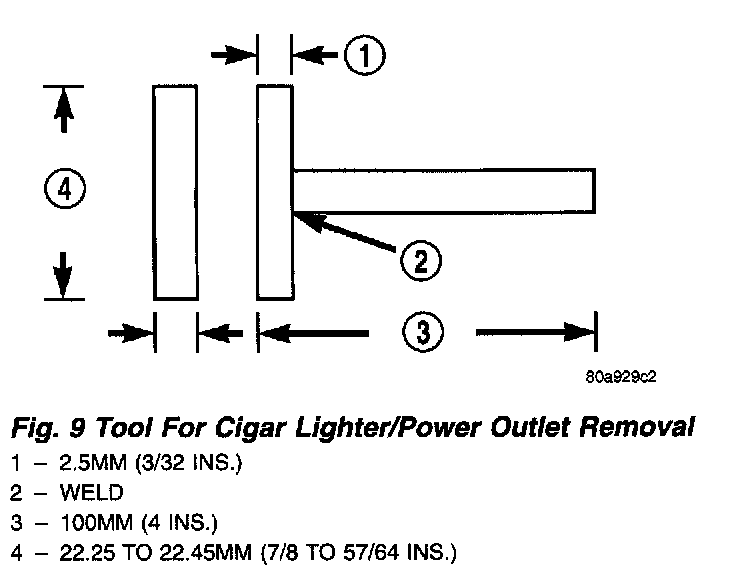 1

4

2

3

80a929c2

Fig. 9 Tool For Cigar Lighter/Power Outlet Removal

1 – 2.5MM (3/32 INS.)
2 – WELD
3 – 100MM (4 INS.)
4 – 22.25 TO 22.45MM (7/8 TO 57/64 INS.)