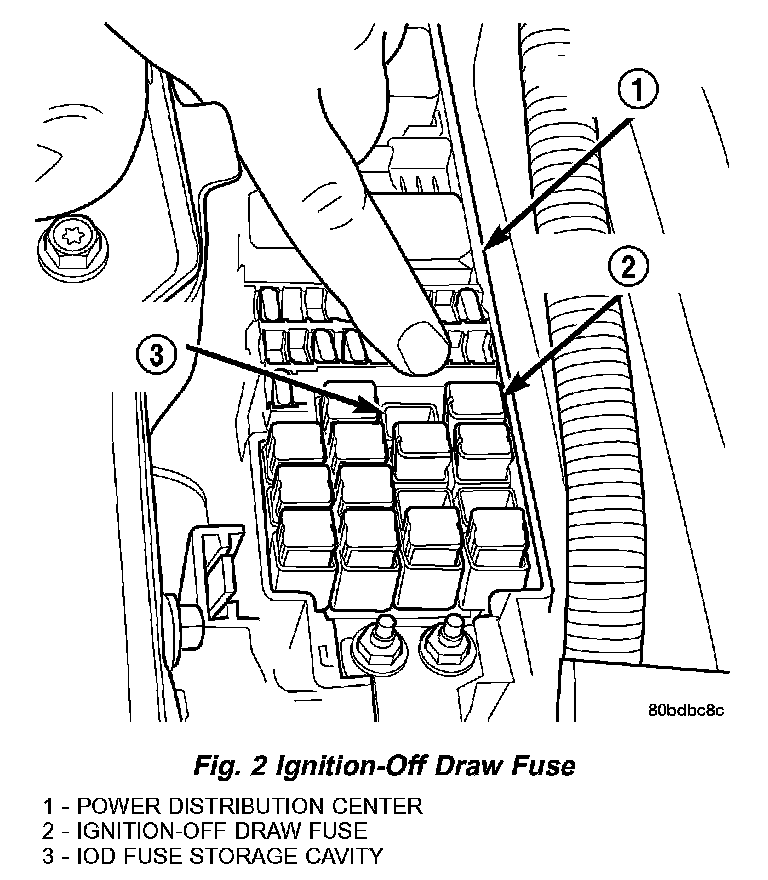 1

2

3

80bdbc8c

Fig. 2 Ignition-Off Draw Fuse

1 - POWER DISTRIBUTION CENTER
2 - IGNITION-OFF DRAW FUSE
3 - IOD FUSE STORAGE CAVITY