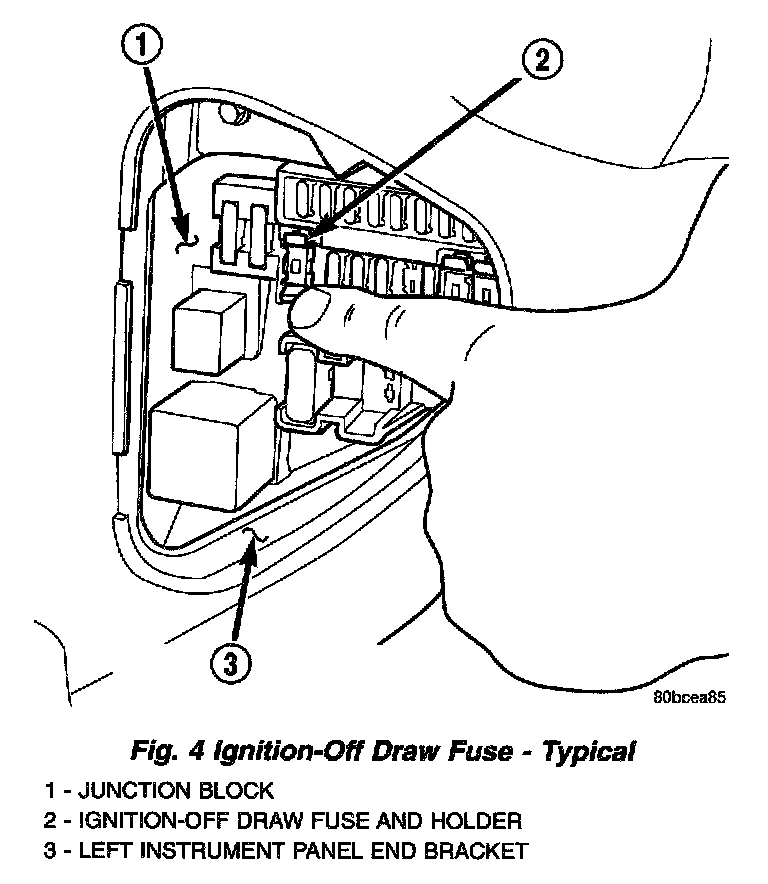 1

2

3

80bcea85

Fig. 4 Ignition-Off Draw Fuse - Typical

1 - JUNCTION BLOCK
2 - IGNITION-OFF DRAW FUSE AND HOLDER
3 - LEFT INSTRUMENT PANEL END BRACKET