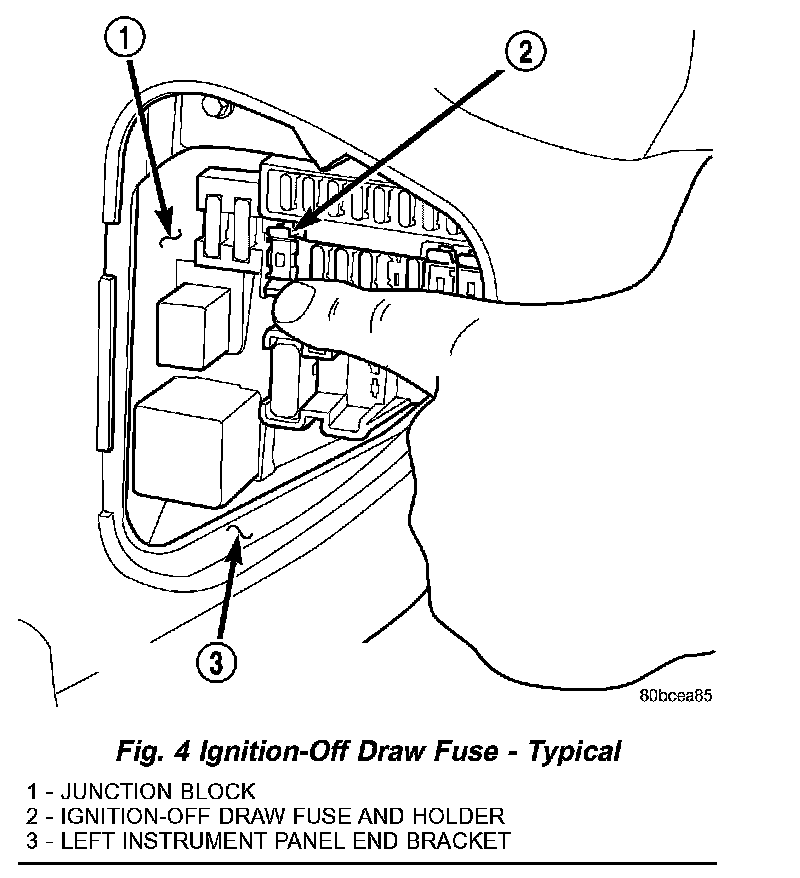 1

2

3

80bcea85

Fig. 4 Ignition-Off Draw Fuse - Typical

1 - JUNCTION BLOCK
2 - IGNITION-OFF DRAW FUSE AND HOLDER
3 - LEFT INSTRUMENT PANEL END BRACKET