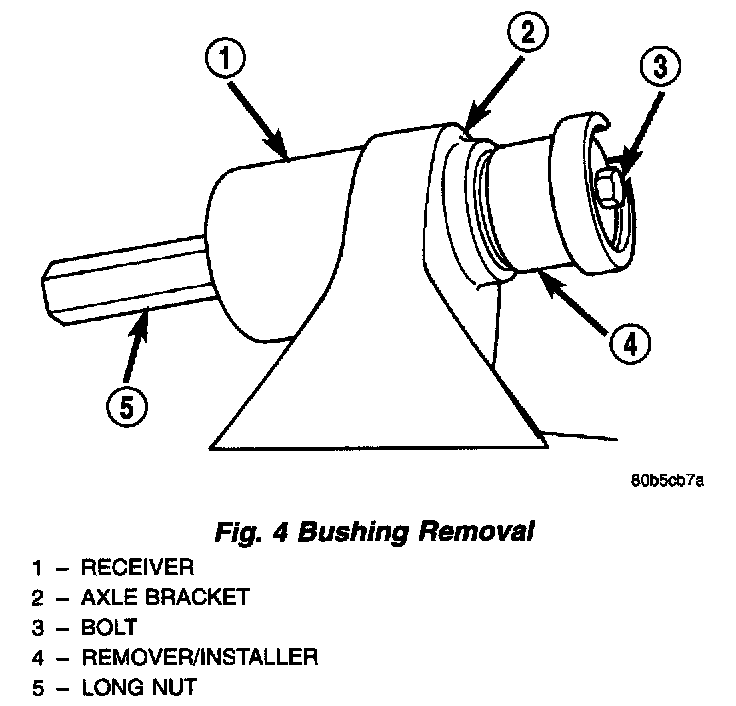 1
2
3
4
5

80b5cb7a

Fig. 4 Bushing Removal

1 – RECEIVER
2 – AXLE BRACKET
3 – BOLT
4 – REMOVER/INSTALLER
5 – LONG NUT