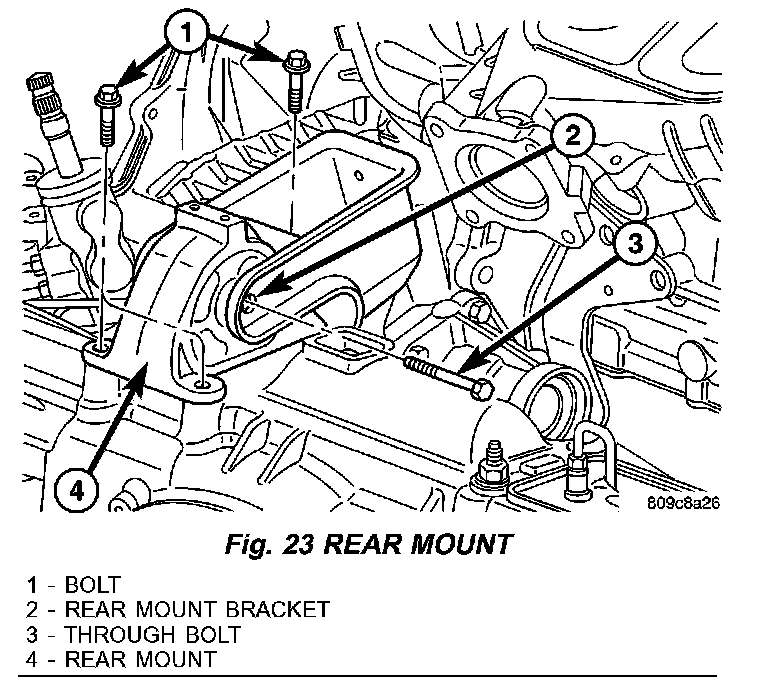 1
2
3
4
809c8a26

Fig. 23 REAR MOUNT

1 - BOLT
2 - REAR MOUNT BRACKET
3 - THROUGH BOLT
4 - REAR MOUNT