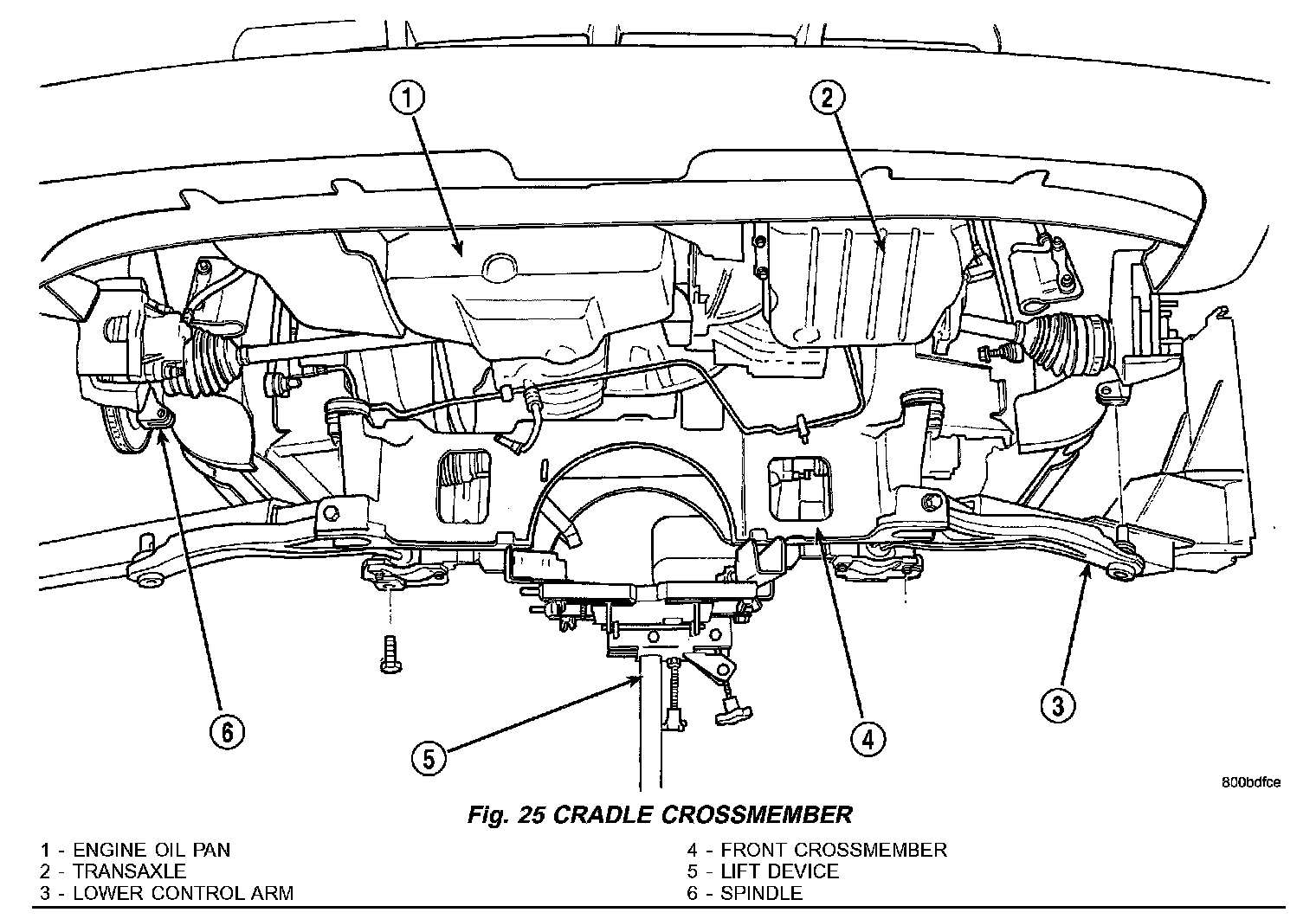 1
2
6
5
4
3
800bdfce

Fig. 25 CRADLE CROSSMEMBER

1 - ENGINE OIL PAN
2 - TRANSAXLE
3 - LOWER CONTROL ARM

4 - FRONT CROSSMEMBER
5 - LIFT DEVICE
6 - SPINDLE