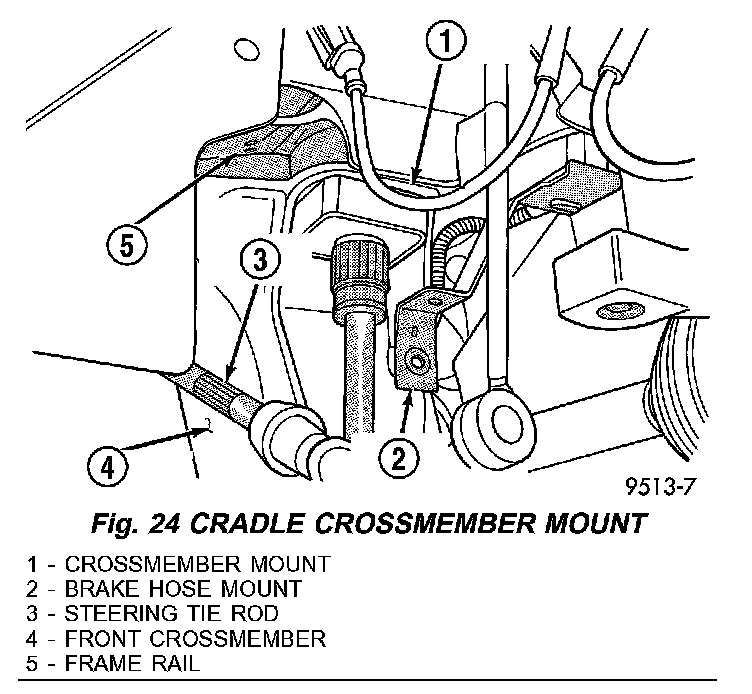 1

5

3

4

2

9513-7

Fig. 24 CRADLE CROSSMEMBER MOUNT

1 - CROSSMEMBER MOUNT
2 - BRAKE HOSE MOUNT
3 - STEERING TIE ROD
4 - FRONT CROSSMEMBER
5 - FRAME RAIL