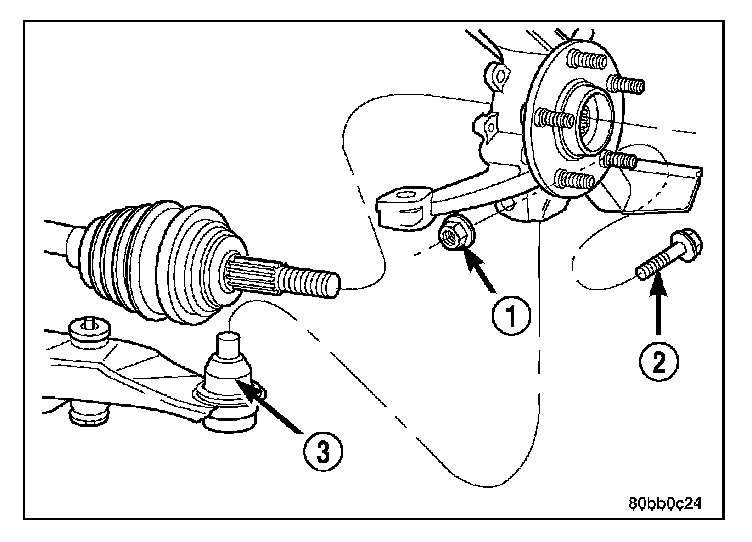 1
2
3
80bb0c24