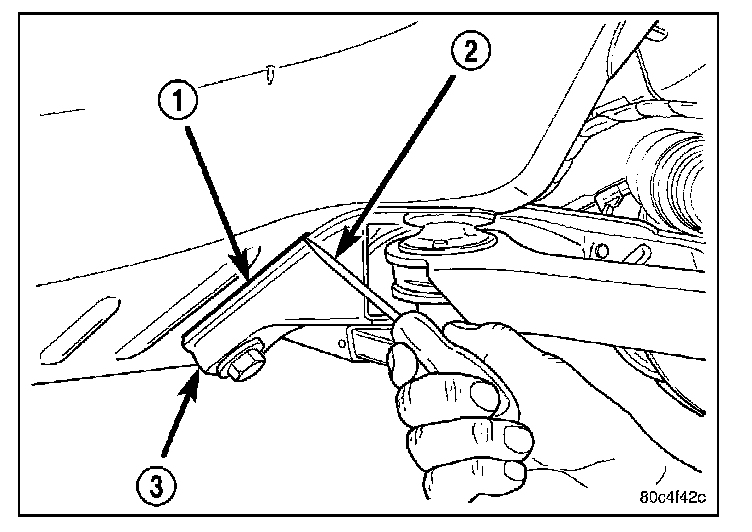 1
2
3
80c4f42c