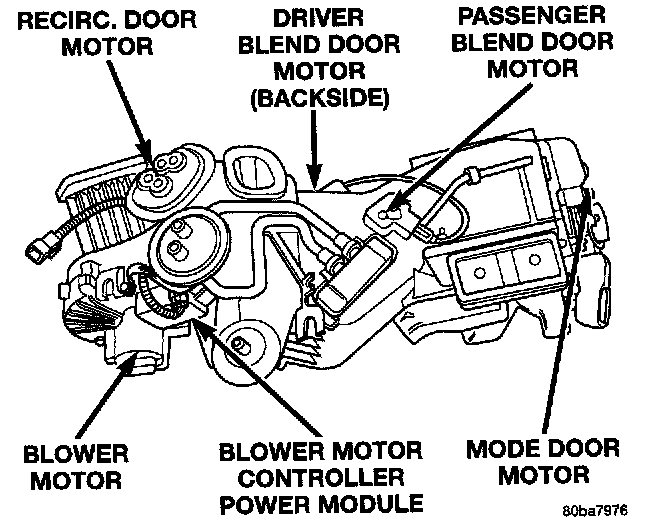 RECIRC. DOOR MOTOR

DRIVER BLEND DOOR MOTOR (BACKSIDE)

PASSENGER BLEND DOOR MOTOR

BLOWER MOTOR

BLOWER MOTOR CONTROLLER POWER MODULE

MODE DOOR MOTOR

80ba7976