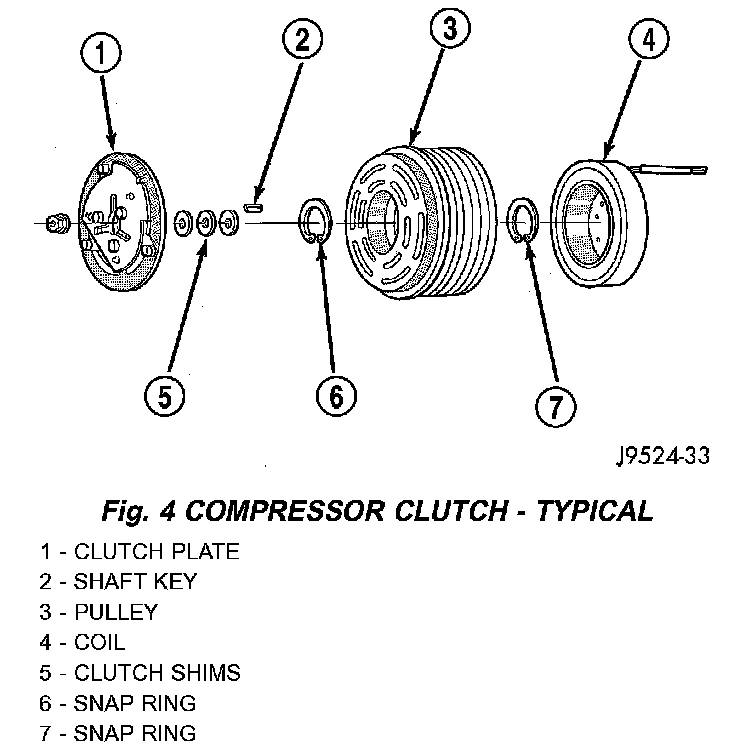 1
2
3
4
5
6
7

J9524-33

Fig. 4 COMPRESSOR CLUTCH - TYPICAL

1 - CLUTCH PLATE
2 - SHAFT KEY
3 - PULLEY
4 - COIL
5 - CLUTCH SHIMS
6 - SNAP RING
7 - SNAP RING