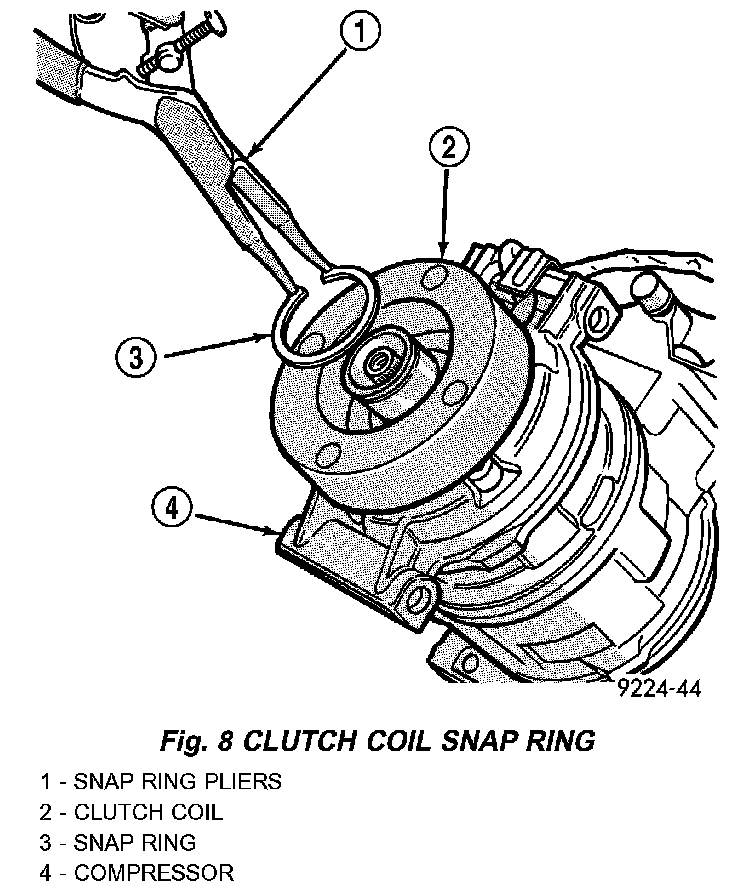 1
2
3
4
9224-44

Fig. 8 CLUTCH COIL SNAP RING

1 - SNAP RING PLIERS
2 - CLUTCH COIL
3 - SNAP RING
4 - COMPRESSOR