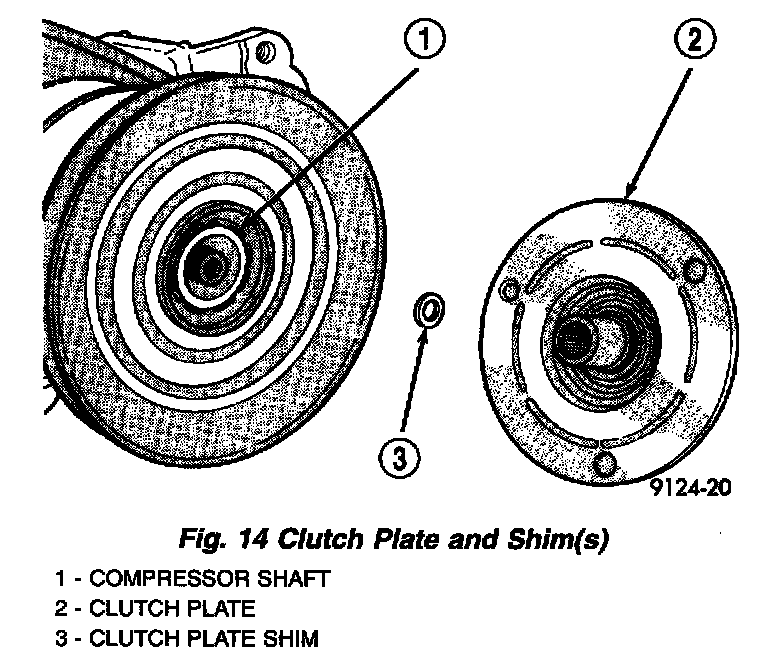 1

2

3

9124-20

Fig. 14 Clutch Plate and Shim(s)

1 - COMPRESSOR SHAFT
2 - CLUTCH PLATE
3 - CLUTCH PLATE SHIM