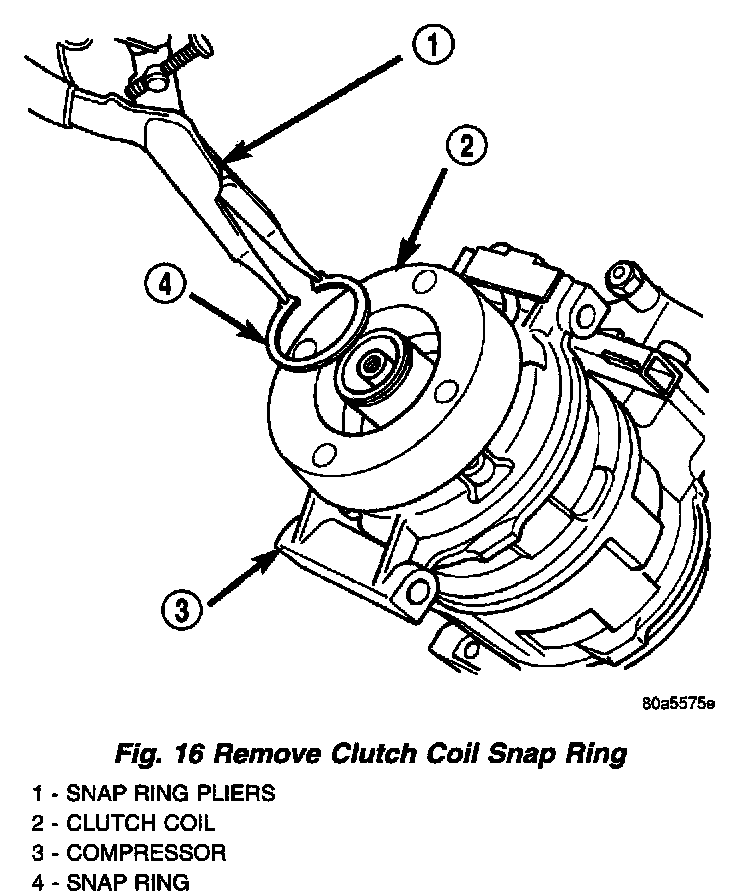 1

2

4

3

80a5575e

Fig. 16 Remove Clutch Coil Snap Ring

1 - SNAP RING PLIERS
2 - CLUTCH COIL
3 - COMPRESSOR
4 - SNAP RING