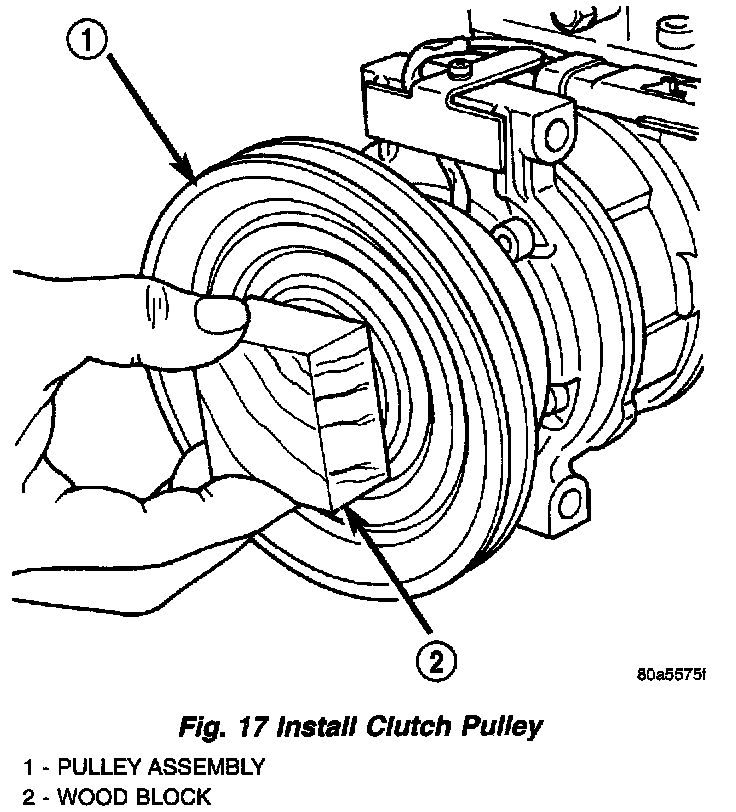 1

2

80a5575f

Fig. 17 Install Clutch Pulley

1 - PULLEY ASSEMBLY
2 - WOOD BLOCK