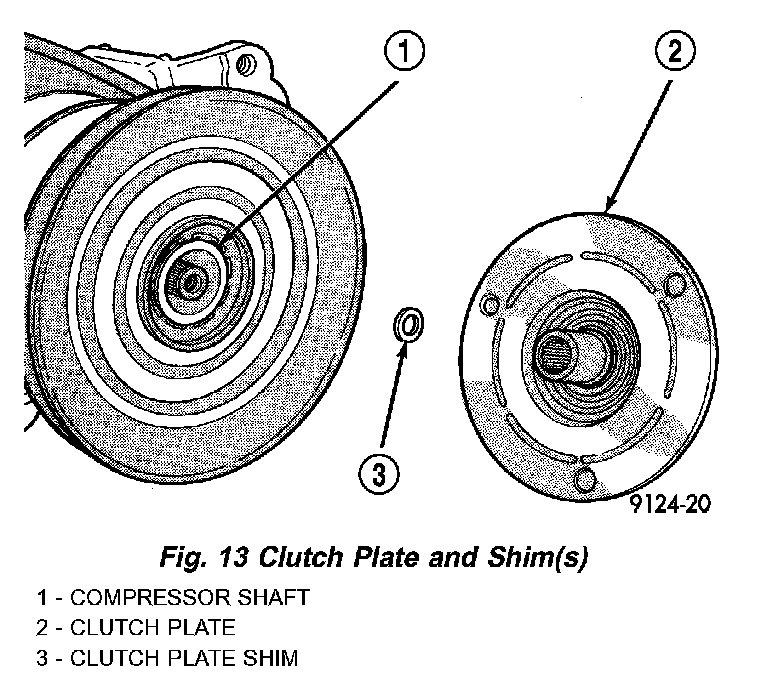 1

2

3

9124-20

Fig. 13 Clutch Plate and Shim(s)

1 - COMPRESSOR SHAFT
2 - CLUTCH PLATE
3 - CLUTCH PLATE SHIM