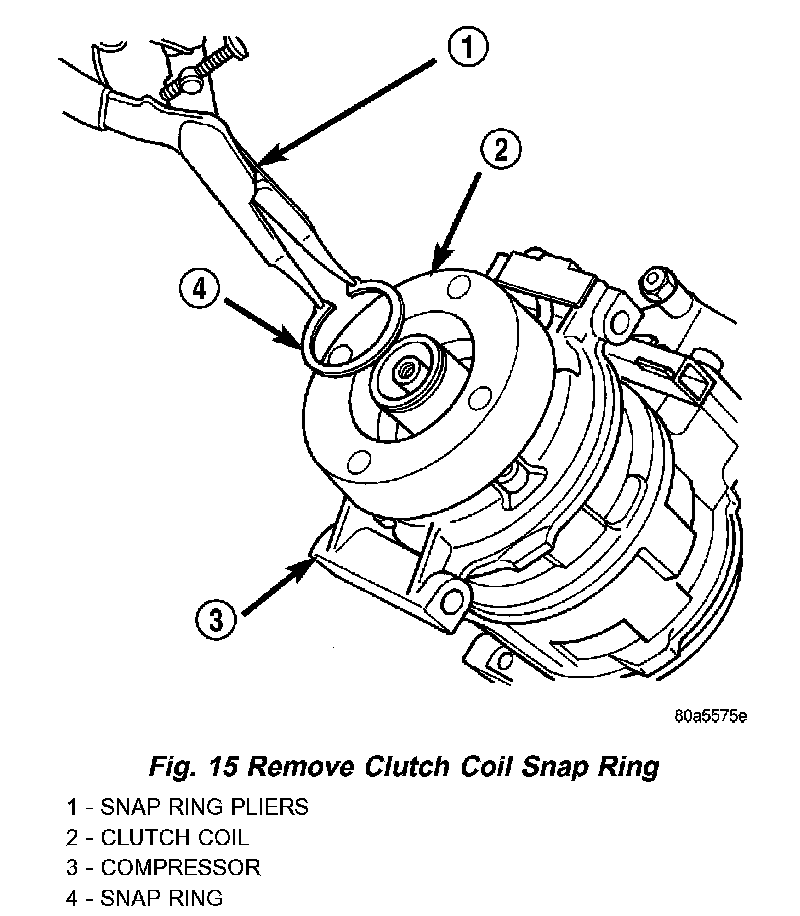 1

2

4

3

80a5575e

Fig. 15 Remove Clutch Coil Snap Ring

1 - SNAP RING PLIERS
2 - CLUTCH COIL
3 - COMPRESSOR
4 - SNAP RING