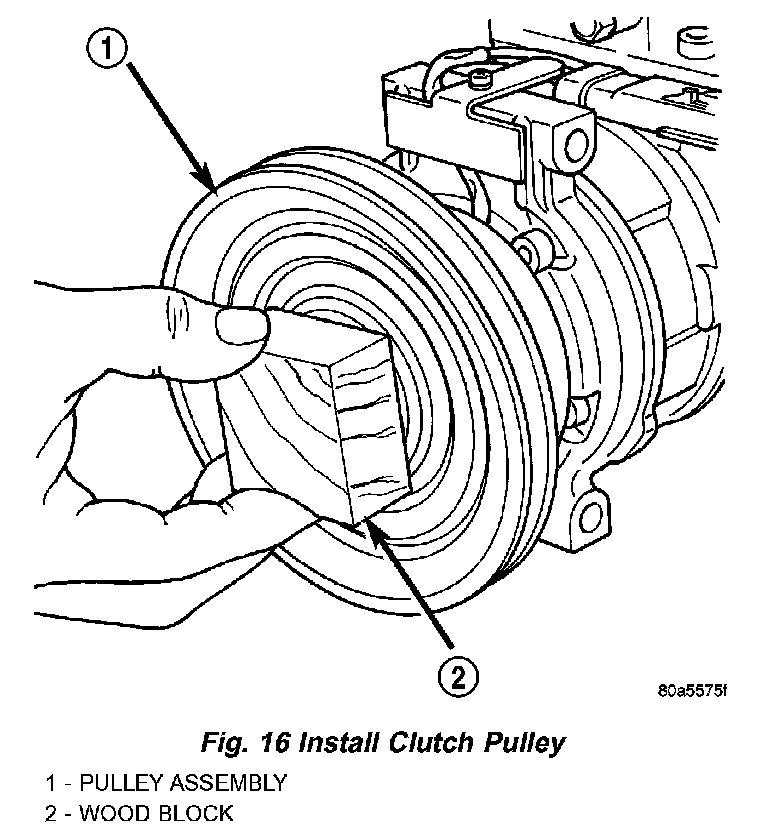 1

2

80a5575f

Fig. 16 Install Clutch Pulley

1 - PULLEY ASSEMBLY
2 - WOOD BLOCK