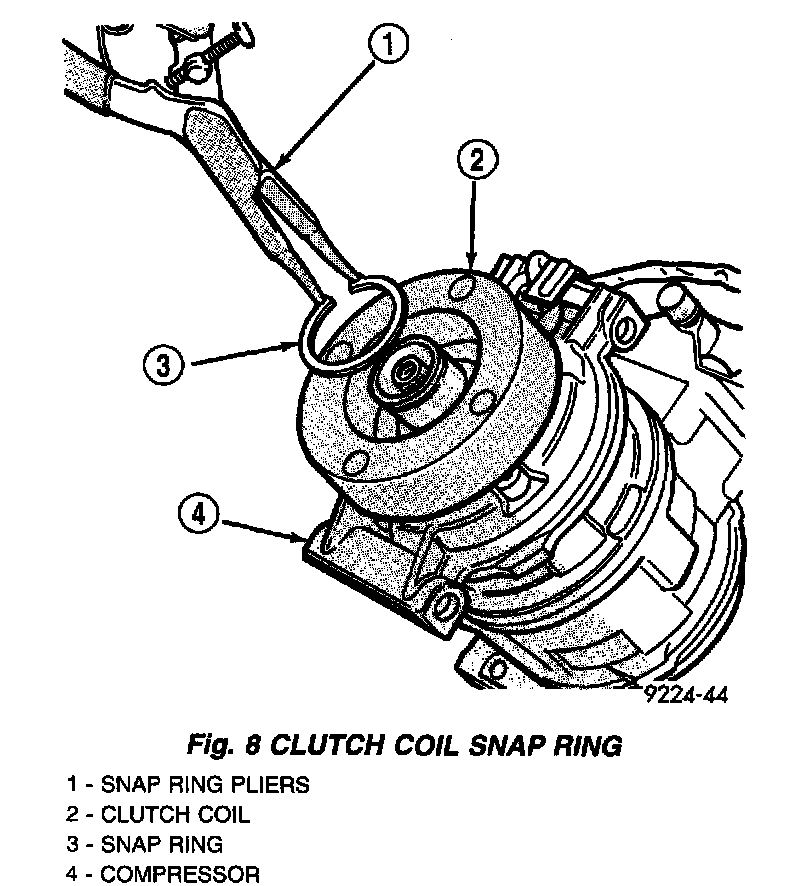 1

2

3

4

9224-44

Fig. 8 CLUTCH COIL SNAP RING

1 - SNAP RING PLIERS
2 - CLUTCH COIL
3 - SNAP RING
4 - COMPRESSOR