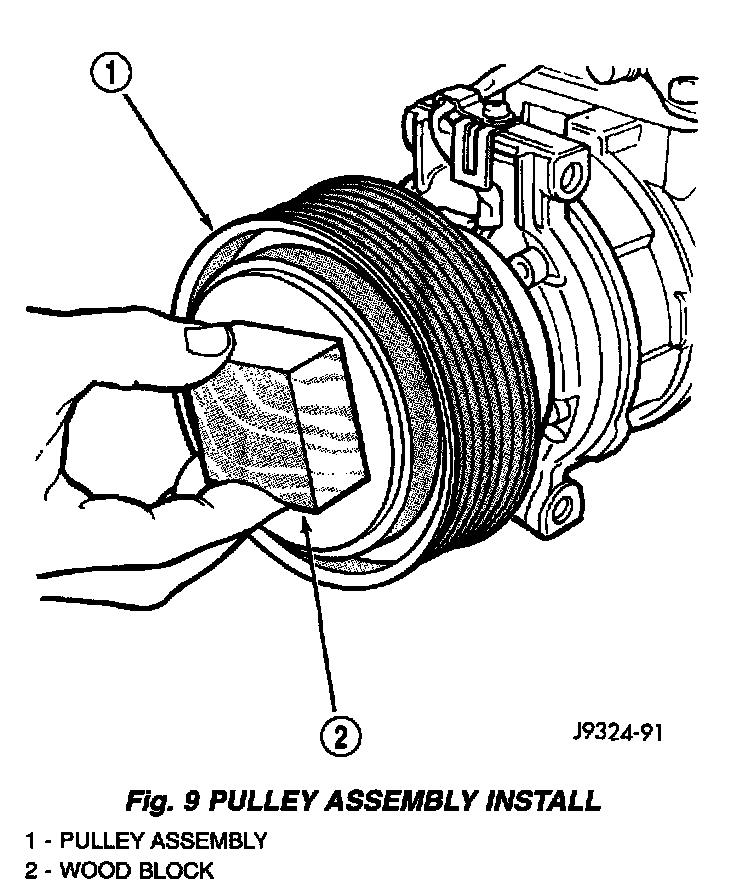 1

2

J9324-91

Fig. 9 PULLEY ASSEMBLY INSTALL

1 - PULLEY ASSEMBLY
2 - WOOD BLOCK