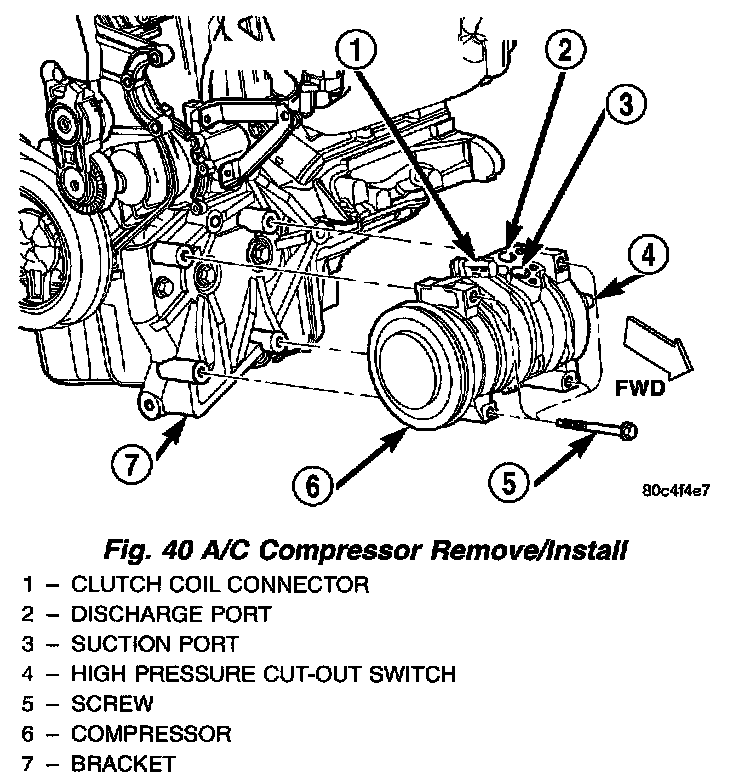 1
2
3
4
FWD
7
6
5
80c4f4e7

Fig. 40 A/C Compressor Remove/Install

1 – CLUTCH COIL CONNECTOR
2 – DISCHARGE PORT
3 – SUCTION PORT
4 – HIGH PRESSURE CUT-OUT SWITCH
5 – SCREW
6 – COMPRESSOR
7 – BRACKET