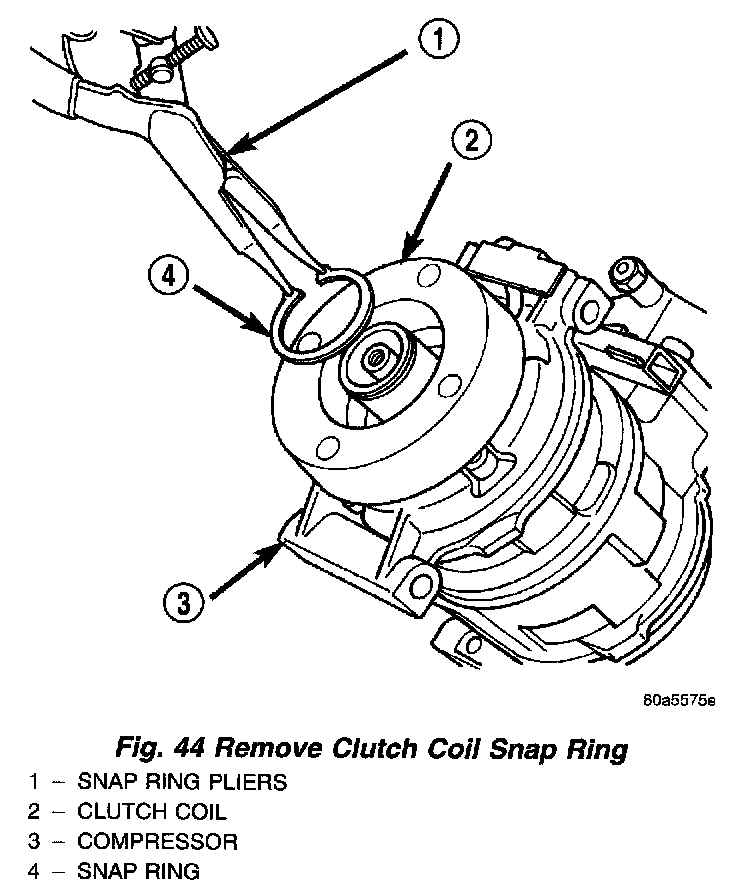 1
2
4
3

80a5575e

Fig. 44 Remove Clutch Coil Snap Ring

1 – SNAP RING PLIERS
2 – CLUTCH COIL
3 – COMPRESSOR
4 – SNAP RING