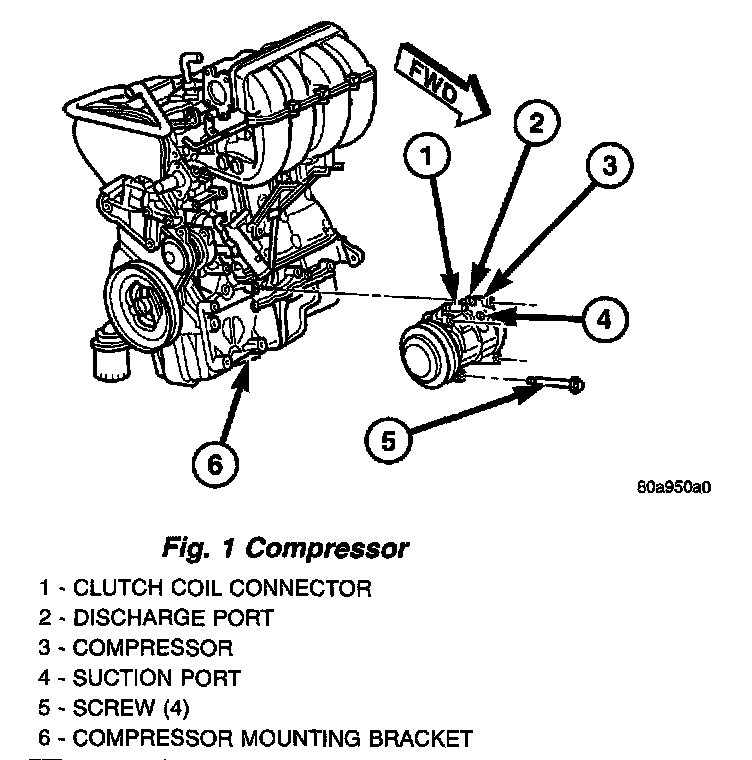 FWD

1

2

3

4

5

6

80a950a0

Fig. 1 Compressor

1 - CLUTCH COIL CONNECTOR
2 - DISCHARGE PORT
3 - COMPRESSOR
4 - SUCTION PORT
5 - SCREW (4)
6 - COMPRESSOR MOUNTING BRACKET